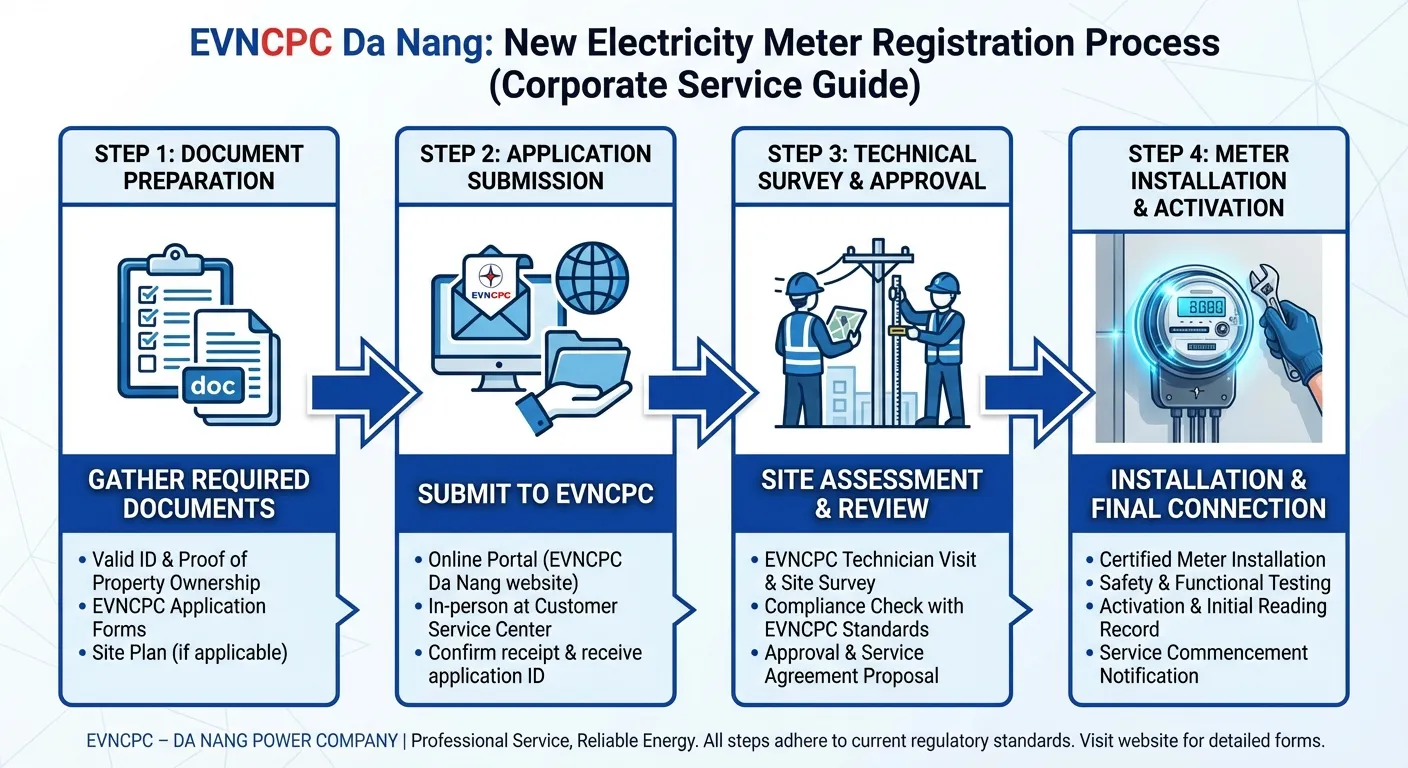 EVNCPC Da Nang: New Electricity Meter Registration Process (Corporate Service Guide)

STEP 1: DOCUMENT PREPARATION

doc

GATHER REQUIRED DOCUMENTS

• Valid ID & Proof of Property Ownership
• EVNCPC Application Forms
• Site Plan (if applicable)

STEP 2: APPLICATION SUBMISSION

EVNCPC

SUBMIT TO EVNCPC

• Online Portal (EVNCPC Da Nang website)
• In-person at Customer Service Center
• Confirm receipt & receive application ID

STEP 3: TECHNICAL SURVEY & APPROVAL

SITE ASSESSMENT & REVIEW

• EVNCPC Technician Visit & Site Survey
• Compliance Check with EVNCPC Standards
• Approval & Service Agreement Proposal

STEP 4: METER INSTALLATION & ACTIVATION

8888

INSTALLATION & FINAL CONNECTION

• Certified Meter Installation
• Safety & Functional Testing
• Activation & Initial Reading Record
• Service Commencement Notification

EVNCPC – DA NANG POWER COMPANY | Professional Service, Reliable Energy. All steps adhere to current regulatory standards. Visit website for detailed forms.