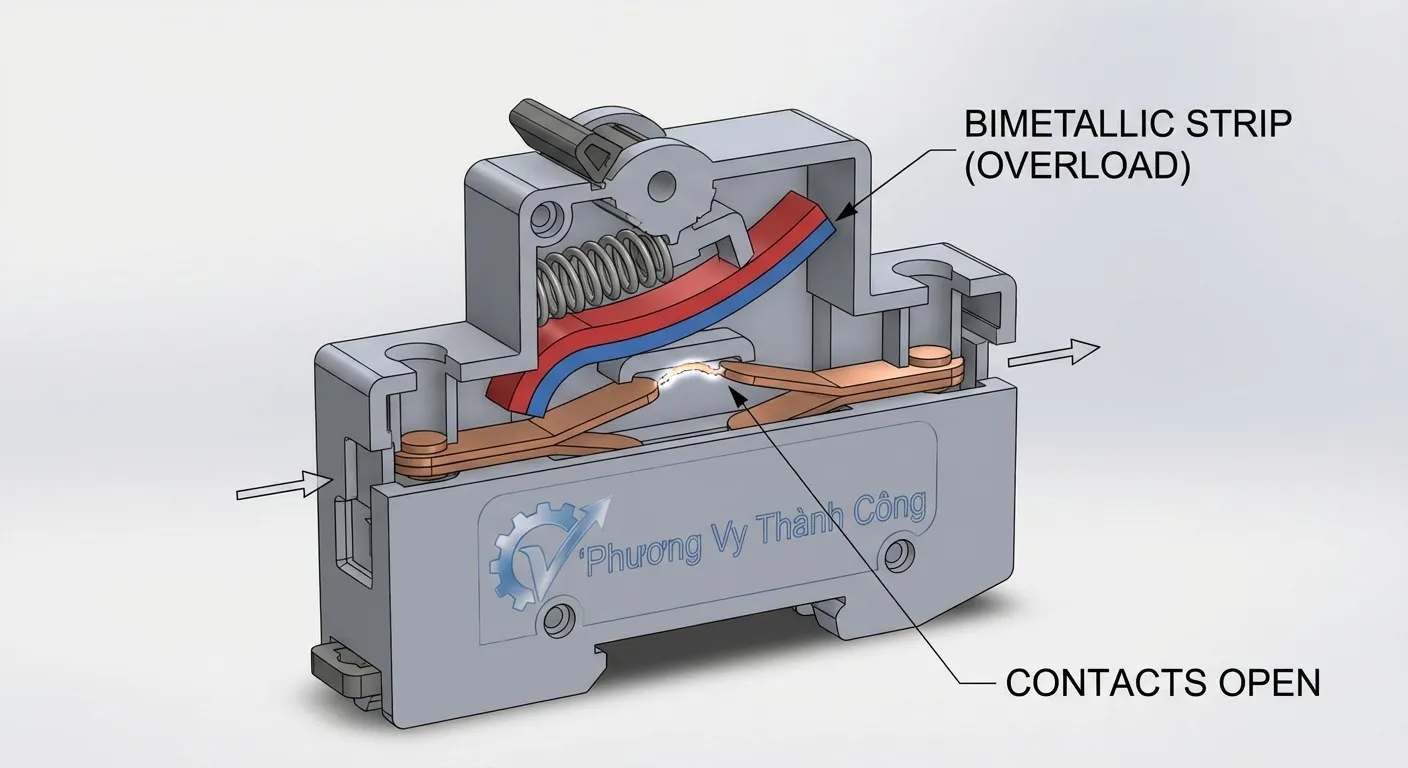 BIMETALLIC STRIP (OVERLOAD)

Phương Vy Thành Công

CONTACTS OPEN