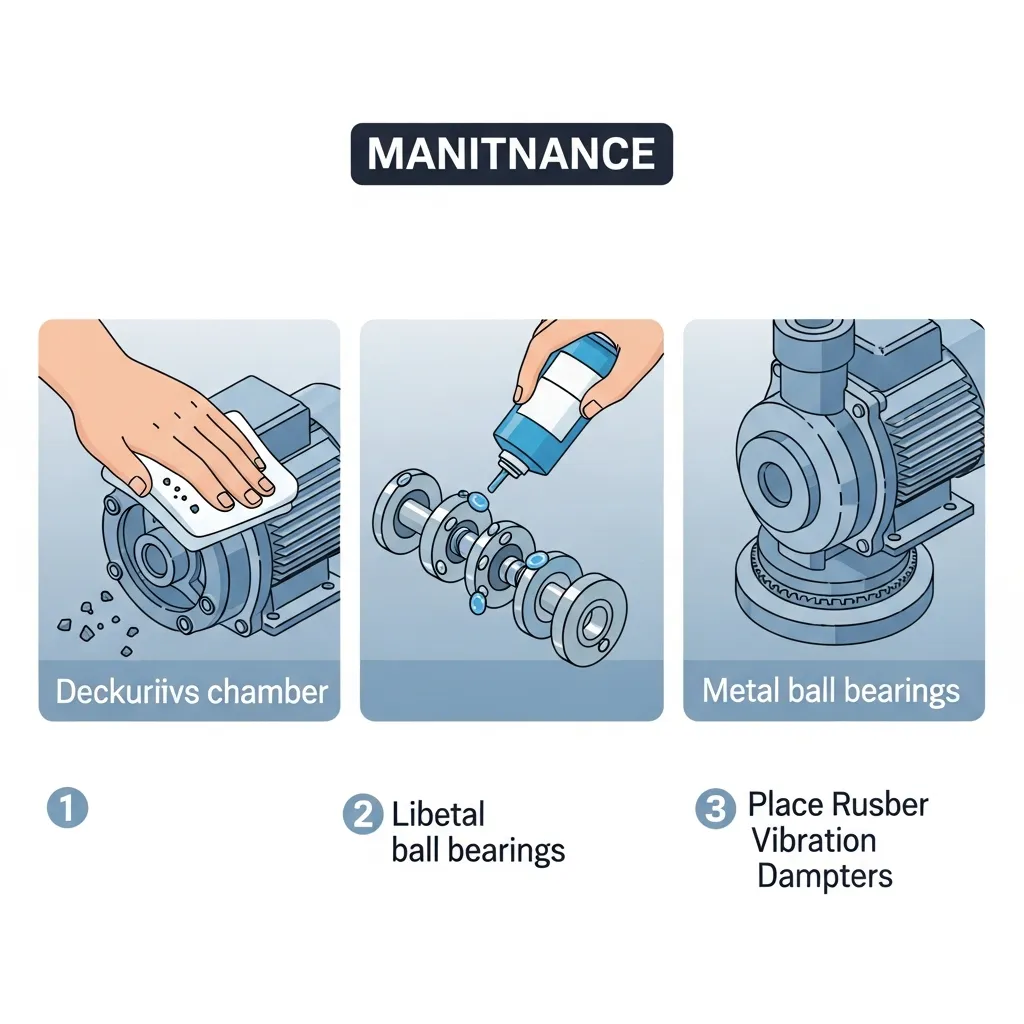 MANITNANCE

Deckuriivs chamber

Metal ball bearings

1

2 Libetal ball bearings

3 Place Rusber Vibration Dampters