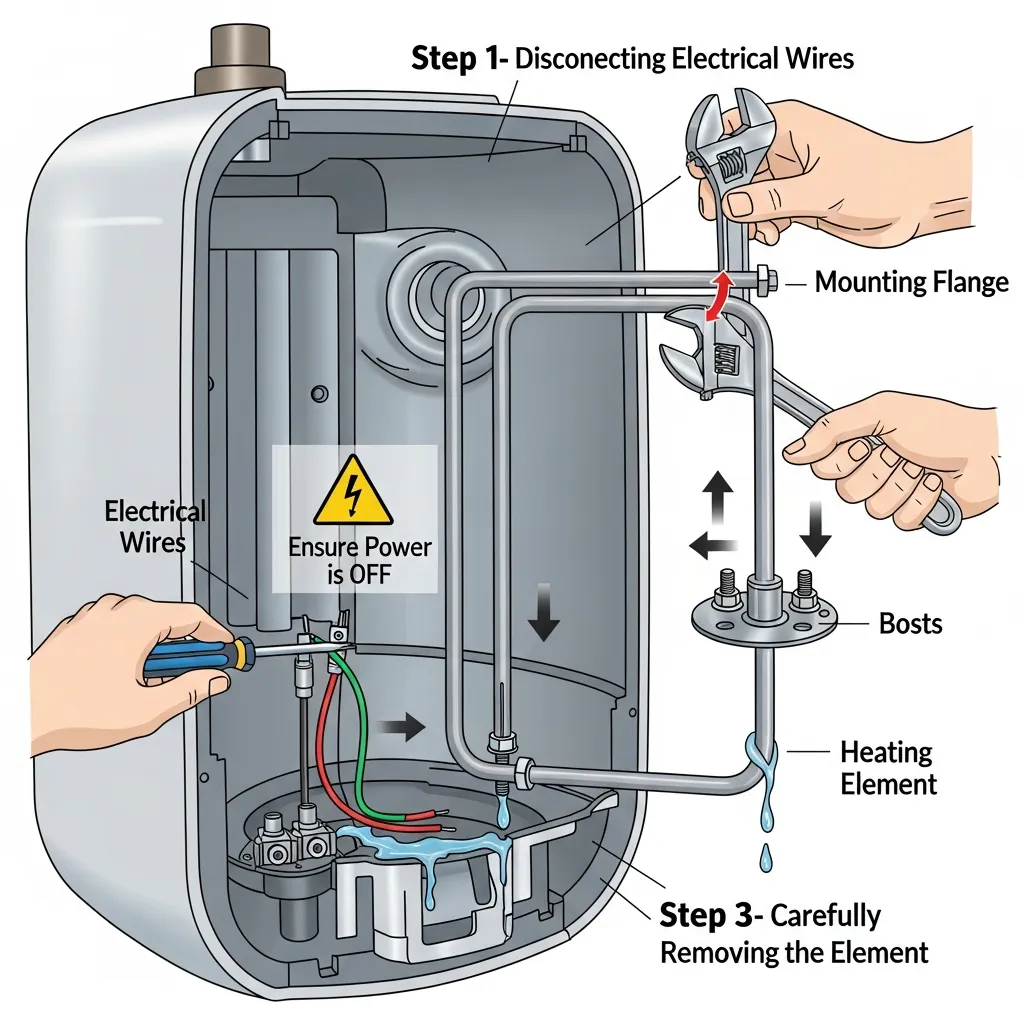 Step 1- Disconecting Electrical Wires

Mounting Flange

Electrical Wires

Ensure Power is OFF

Bosts

Heating Element

Step 3- Carefully Removing the Element