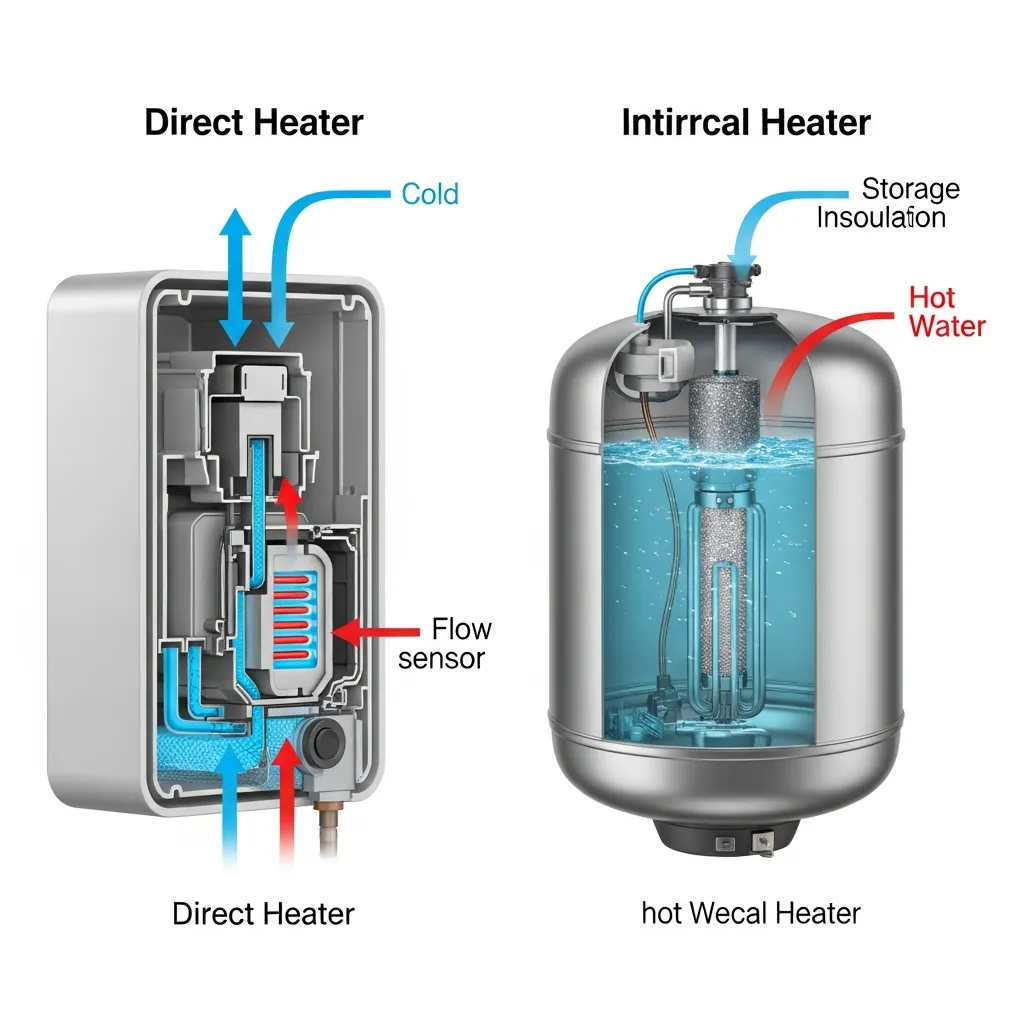 Direct Heater

Cold

Flow sensor

Direct Heater

Intirrcal Heater

Storage Insoulation

Hot Water

hot Wecal Heater